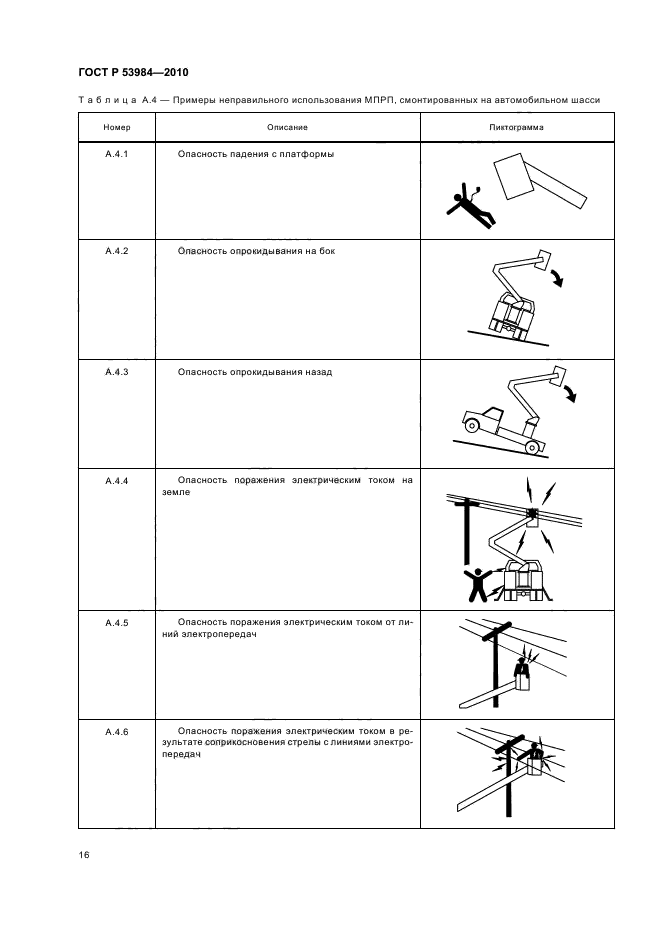 ГОСТ Р 53984—2010

Таблица А.4 — Примеры неправильного использования МПРП, смонтированных на автомобильном шасси

| Номер | Описание | Пиктограмма |
|---|---|---|
| А.4.1 | Опасность падения с платформы | |
| А.4.2 | Опасность опрокидывания на бок | |
| А.4.3 | Опасность опрокидывания назад | |
| А.4.4 | Опасность поражения электрическим током на земле | |
| А.4.5 | Опасность поражения электрическим током от линий электропередач | |
| А.4.6 | Опасность поражения электрическим током в результате соприкосновения стрелы с линиями электропередач | |

16