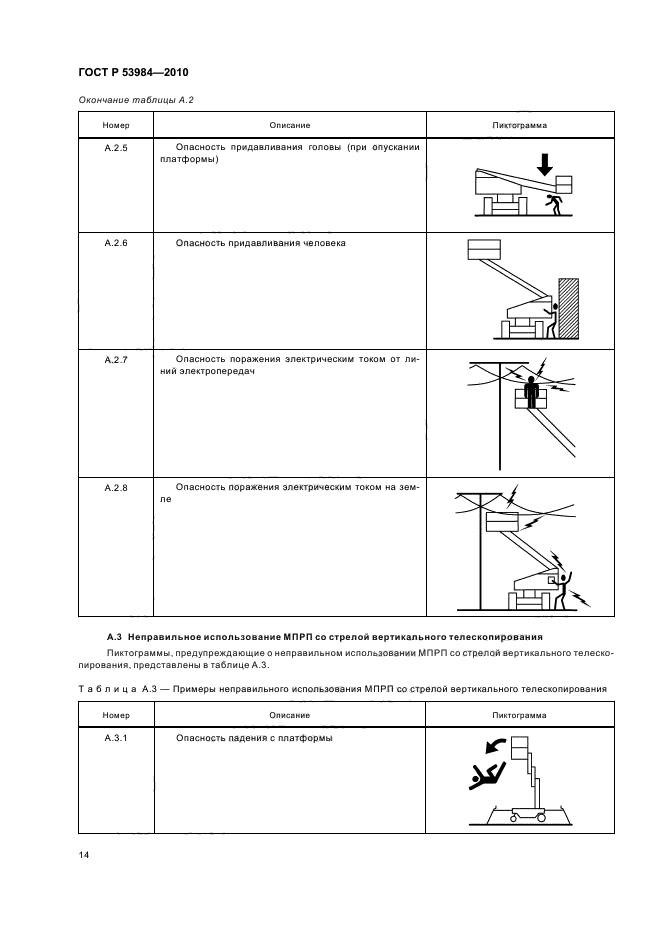 ГОСТ Р 53984—2010

Окончание таблицы А.2

| Номер | Описание | Пиктограмма |
|---|---|---|
| А.2.5 | Опасность придавливания головы (при опускании платформы) | |
| А.2.6 | Опасность придавливания человека | |
| А.2.7 | Опасность поражения электрическим током от линий электропередач | |
| А.2.8 | Опасность поражения электрическим током на земле | |

А.3 Неправильное использование МПРП со стрелой вертикального телескопирования

Пиктограммы, предупреждающие о неправильном использовании МПРП со стрелой вертикального телескопирования, представлены в таблице А.3.

Таблица А.3 — Примеры неправильного использования МПРП со стрелой вертикального телескопирования

| Номер | Описание | Пиктограмма |
|---|---|---|
| А.3.1 | Опасность падения с платформы | |

14