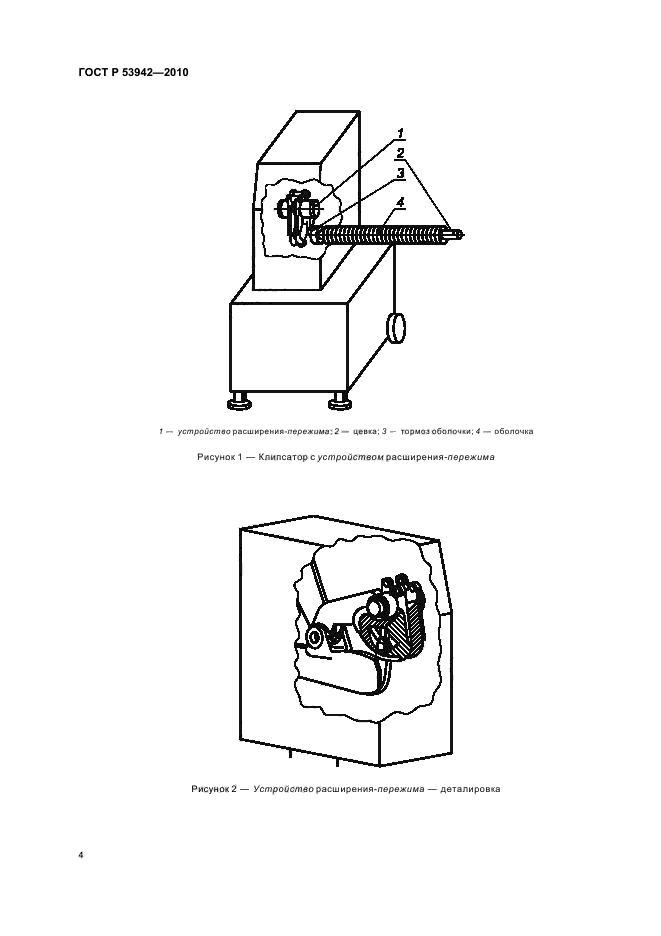 ГОСТ Р 53942—2010

1
2
3
4

1 — устройство расширения-пережима; 2 — цевка; 3 — тормоз оболочки; 4 — оболочка

Рисунок 1 — Клипсатор с устройством расширения-пережима

Рисунок 2 — Устройство расширения-пережима — деталировка

4