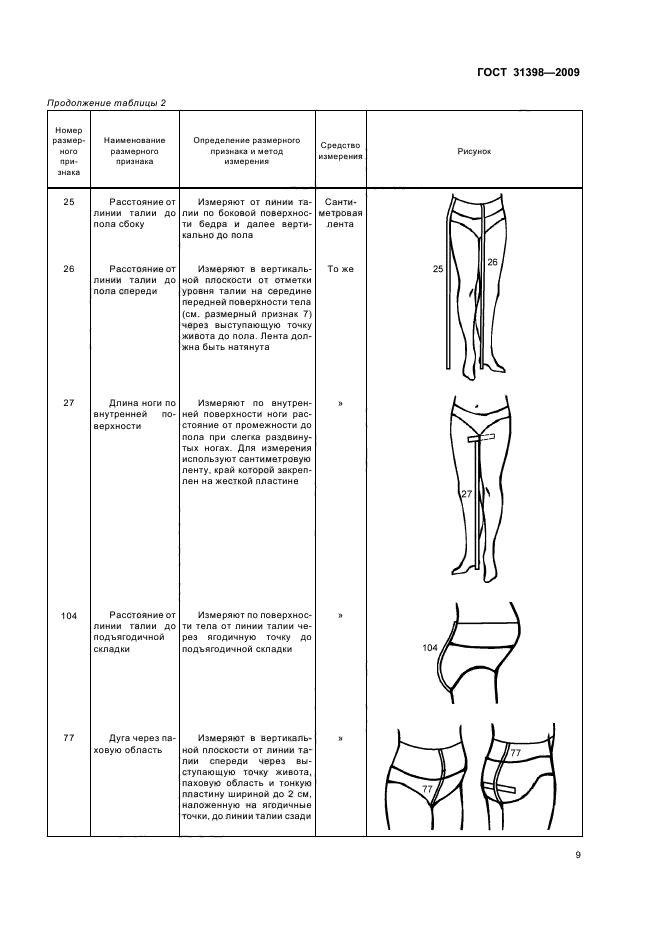 ГОСТ 31398—2009

Продолжение таблицы 2

| Номер размерного признака | Наименование размерного признака | Определение размерного признака и метод измерения | Средство измерения | Рисунок |
|---|---|---|---|---|
| 25 | Расстояние от линии талии до пола сбоку | Измеряют от линии талии по боковой поверхности бедра и далее вертикально до пола | Сантиметровая лента | 25 26 |
| 26 | Расстояние от линии талии до пола спереди | Измеряют в вертикальной плоскости от отметки уровня талии на середине передней поверхности тела (см. размерный признак 7) через выступающую точку живота до пола. Лента должна быть натянута | То же | |
| 27 | Длина ноги по внутренней поверхности | Измеряют по внутренней поверхности ноги расстояние от промежности до пола при слегка раздвинутых ногах. Для измерения используют сантиметровую ленту, край которой закреплен на жесткой пластине | » | 27 |
| 104 | Расстояние от линии талии до подъягодичной складки | Измеряют по поверхности тела от линии талии через ягодичную точку до подъягодичной складки | » | 104 |
| 77 | Дуга через паховую область | Измеряют в вертикальной плоскости от линии талии спереди через выступающую точку живота, паховую область и тонкую пластину шириной до 2 см, наложенную на ягодичные точки, до линии талии сзади | » | 77 77 |

9