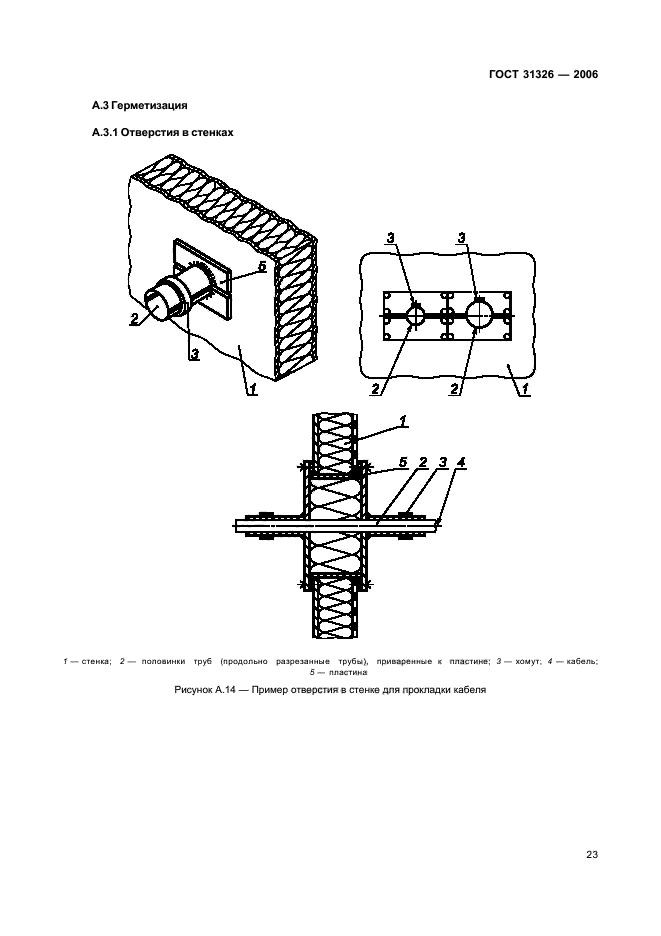 ГОСТ 31326 — 2006

А.3 Герметизация

А.3.1 Отверстия в стенках

5
2
3
1

3
3
2
2
1

1
5
2
3
4

1 — стенка; 2 — половинки труб (продольно разрезанные трубы), приваренные к пластине; 3 — хомут; 4 — кабель; 5 — пластина

Рисунок А.14 — Пример отверстия в стенке для прокладки кабеля

23