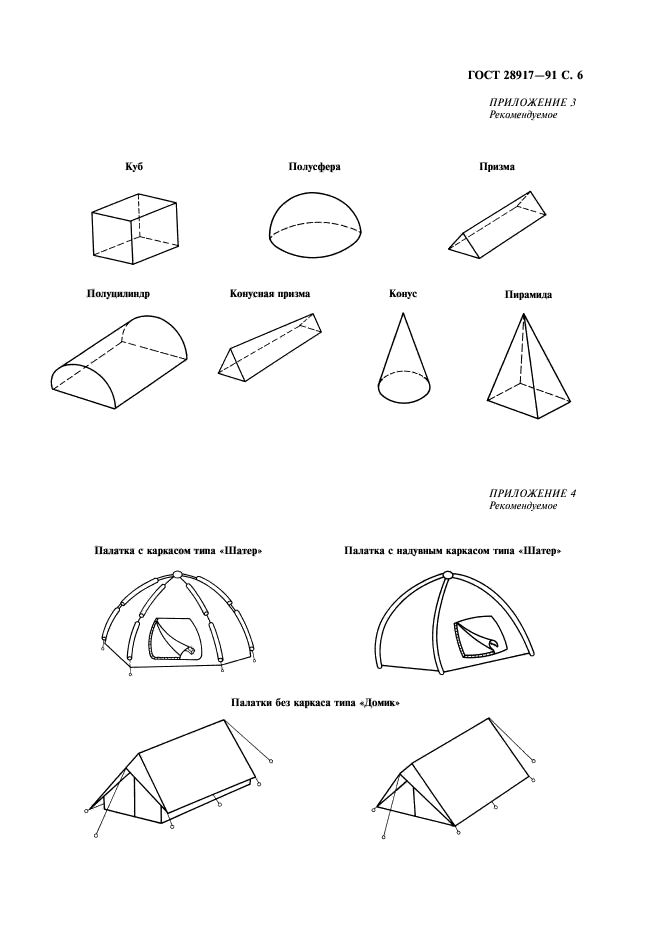 ГОСТ 28917—91 С. 6

ПРИЛОЖЕНИЕ 3
Рекомендуемое

Куб

Полусфера

Призма

Полуцилиндр

Конусная призма

Конус

Пирамида

ПРИЛОЖЕНИЕ 4
Рекомендуемое

Палатка с каркасом типа «Шатер»

Палатка с надувным каркасом типа «Шатер»

Палатки без каркаса типа «Домик»