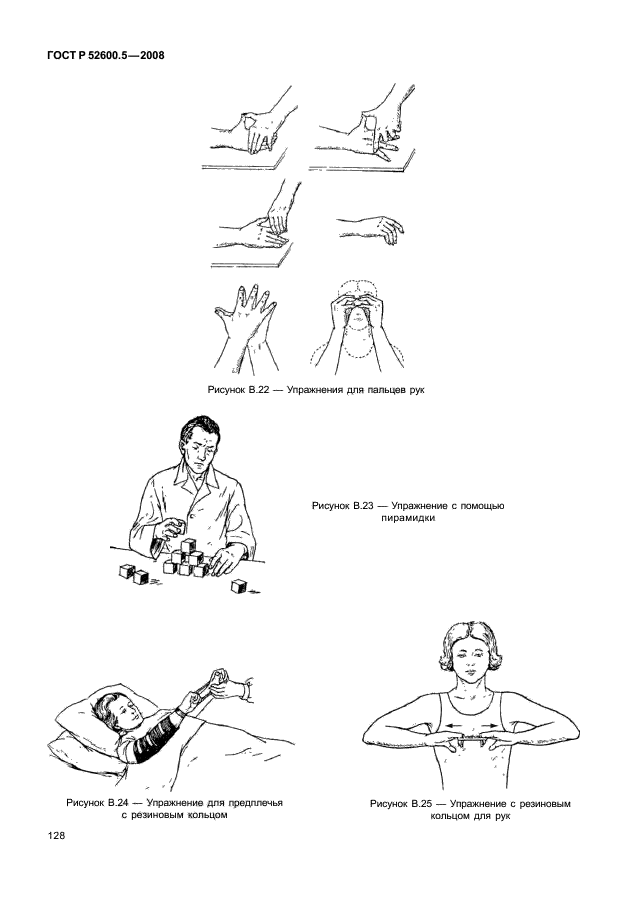 ГОСТ Р 52600.5—2008

Рисунок В.22 — Упражнения для пальцев рук

Рисунок В.23 — Упражнение с помощью пирамидки

Рисунок В.24 — Упражнение для предплечья с резиновым кольцом

Рисунок В.25 — Упражнение с резиновым кольцом для рук

128