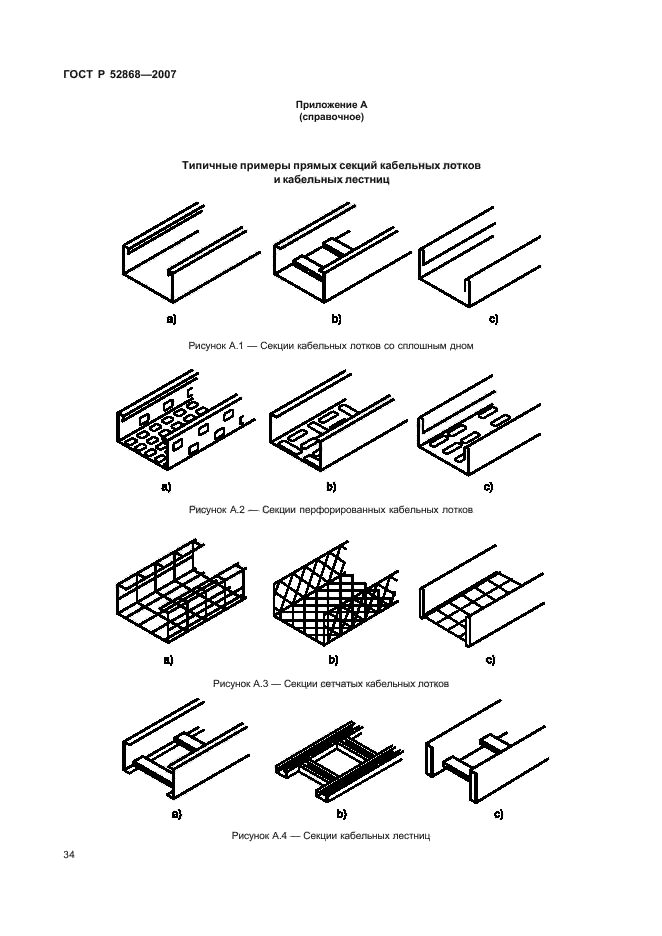 ГОСТ Р 52868—2007

Приложение А
(справочное)

Типичные примеры прямых секций кабельных лотков и кабельных лестниц

a) b) c)

Рисунок А.1 — Секции кабельных лотков со сплошным дном

a) b) c)

Рисунок А.2 — Секции перфорированных кабельных лотков

a) b) c)

Рисунок А.3 — Секции сетчатых кабельных лотков

a) b) c)

Рисунок А.4 — Секции кабельных лестниц

34