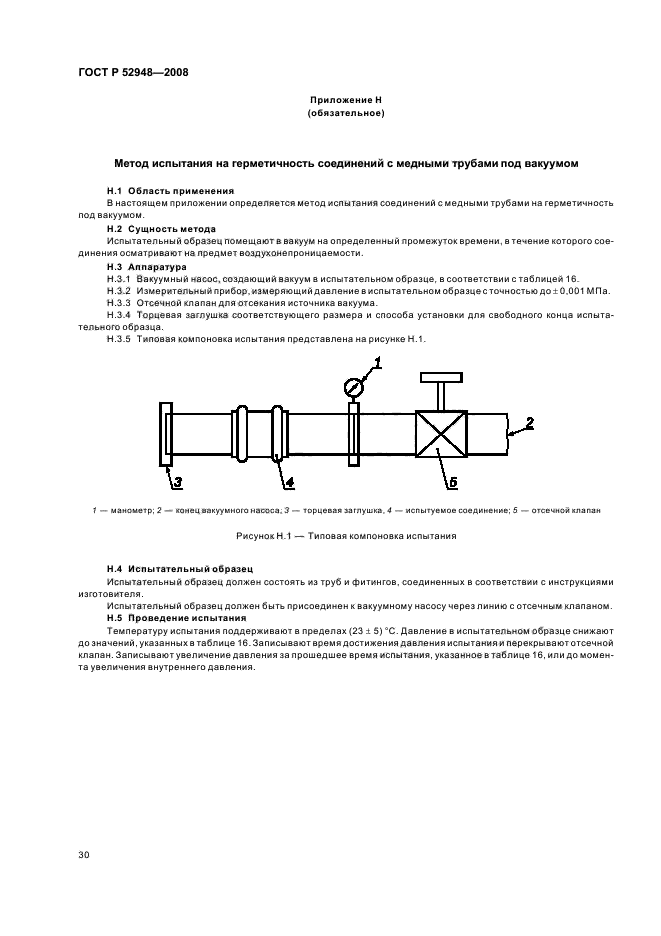 ГОСТ Р 52948—2008

Приложение Н
(обязательное)

Метод испытания на герметичность соединений с медными трубами под вакуумом

Н.1 Область применения

В настоящем приложении определяется метод испытания соединений с медными трубами на герметичность под вакуумом.

Н.2 Сущность метода

Испытательный образец помещают в вакуум на определенный промежуток времени, в течение которого соединения осматривают на предмет воздухонепроницаемости.

Н.3 Аппаратура

Н.3.1 Вакуумный насос, создающий вакуум в испытательном образце, в соответствии с таблицей 16.

Н.3.2 Измерительный прибор, измеряющий давление в испытательном образце с точностью до $\pm$ 0,001 МПа.

Н.3.3 Отсечной клапан для отсекания источника вакуума.

Н.3.4 Торцевая заглушка соответствующего размера и способа установки для свободного конца испытательного образца.

Н.3.5 Типовая компоновка испытания представлена на рисунке Н.1.

1

2

3

4

5

1 — манометр; 2 — конец вакуумного насоса; 3 — торцевая заглушка, 4 — испытуемое соединение; 5 — отсечной клапан

Рисунок Н.1 — Типовая компоновка испытания

Н.4 Испытательный образец

Испытательный образец должен состоять из труб и фитингов, соединенных в соответствии с инструкциями изготовителя.

Испытательный образец должен быть присоединен к вакуумному насосу через линию с отсечным клапаном.

Н.5 Проведение испытания

Температуру испытания поддерживают в пределах (23 $\pm$ 5) °С. Давление в испытательном образце снижают до значений, указанных в таблице 16. Записывают время достижения давления испытания и перекрывают отсечной клапан. Записывают увеличение давления за прошедшее время испытания, указанное в таблице 16, или до момента увеличения внутреннего давления.

30