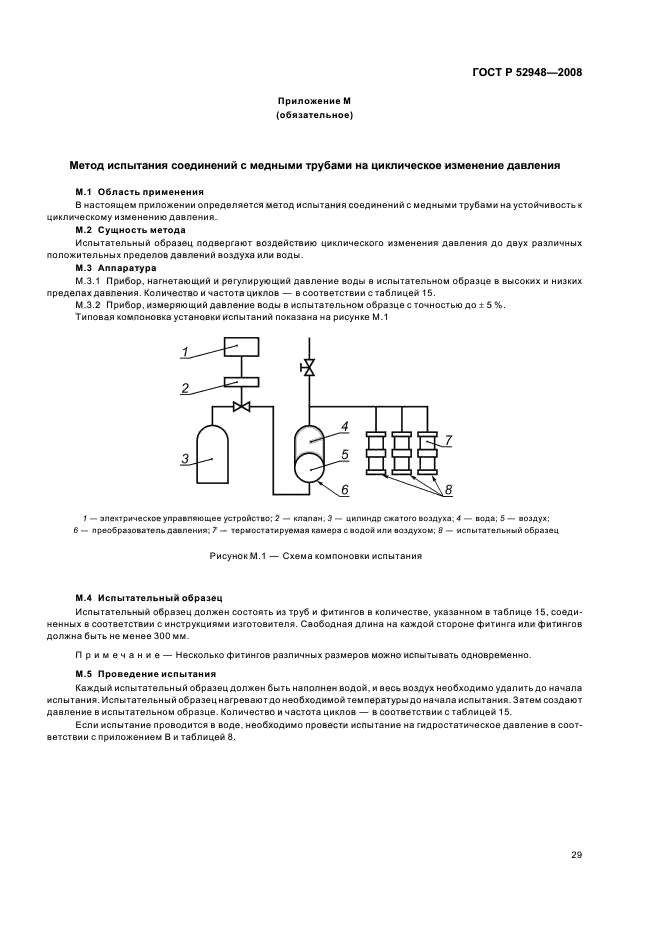 ГОСТ Р 52948—2008

Приложение М
(обязательное)

Метод испытания соединений с медными трубами на циклическое изменение давления

М.1 Область применения

В настоящем приложении определяется метод испытания соединений с медными трубами на устойчивость к циклическому изменению давления.

М.2 Сущность метода

Испытательный образец подвергают воздействию циклического изменения давления до двух различных положительных пределов давлений воздуха или воды.

М.3 Аппаратура

М.3.1 Прибор, нагнетающий и регулирующий давление воды в испытательном образце в высоких и низких пределах давления. Количество и частота циклов — в соответствии с таблицей 15.

М.3.2 Прибор, измеряющий давление воды в испытательном образце с точностью до ± 5 %.

Типовая компоновка установки испытаний показана на рисунке М.1

1
2
3
4
5
6
7
8

1 — электрическое управляющее устройство; 2 — клапан; 3 — цилиндр сжатого воздуха; 4 — вода; 5 — воздух; 6 — преобразователь давления; 7 — термостатируемая камера с водой или воздухом; 8 — испытательный образец

Рисунок М.1 — Схема компоновки испытания

М.4 Испытательный образец

Испытательный образец должен состоять из труб и фитингов в количестве, указанном в таблице 15, соединенных в соответствии с инструкциями изготовителя. Свободная длина на каждой стороне фитинга или фитингов должна быть не менее 300 мм.

П р и м е ч а н и е — Несколько фитингов различных размеров можно испытывать одновременно.

М.5 Проведение испытания

Каждый испытательный образец должен быть наполнен водой, и весь воздух необходимо удалить до начала испытания. Испытательный образец нагревают до необходимой температуры до начала испытания. Затем создают давление в испытательном образце. Количество и частота циклов — в соответствии с таблицей 15.

Если испытание проводится в воде, необходимо провести испытание на гидростатическое давление в соответствии с приложением В и таблицей 8.

29