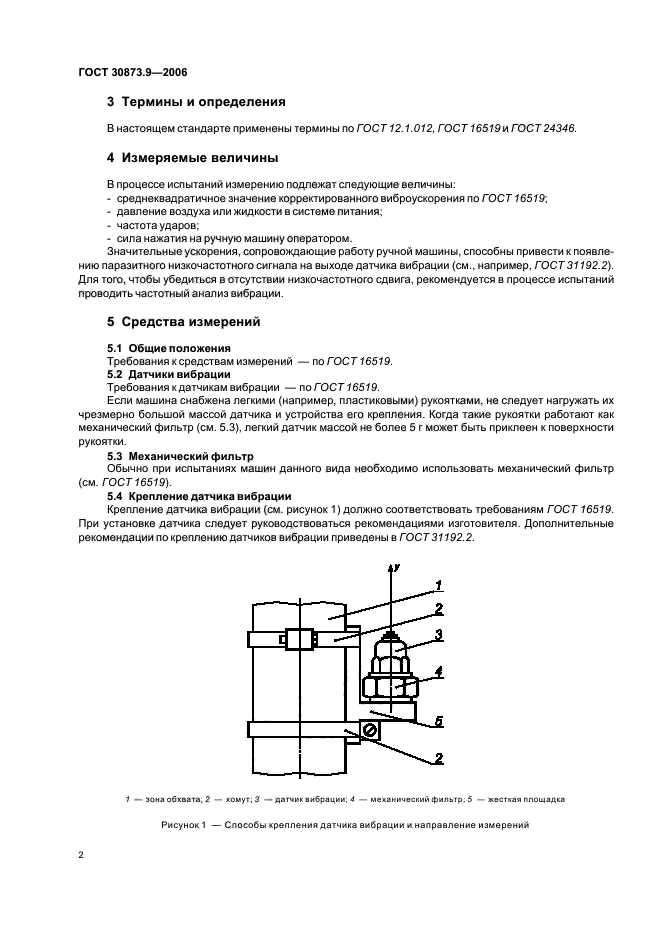 ГОСТ 30873.9—2006

3 Термины и определения

В настоящем стандарте применены термины по ГОСТ 12.1.012, ГОСТ 16519 и ГОСТ 24346.

4 Измеряемые величины

В процессе испытаний измерению подлежат следующие величины:
- среднеквадратичное значение корректированного виброускорения по ГОСТ 16519;
- давление воздуха или жидкости в системе питания;
- частота ударов;
- сила нажатия на ручную машину оператором.

Значительные ускорения, сопровождающие работу ручной машины, способны привести к появлению паразитного низкочастотного сигнала на выходе датчика вибрации (см., например, ГОСТ 31192.2). Для того, чтобы убедиться в отсутствии низкочастотного сдвига, рекомендуется в процессе испытаний проводить частотный анализ вибрации.

5 Средства измерений

5.1 Общие положения
Требования к средствам измерений — по ГОСТ 16519.
5.2 Датчики вибрации
Требования к датчикам вибрации — по ГОСТ 16519.
Если машина снабжена легкими (например, пластиковыми) рукоятками, не следует нагружать их чрезмерно большой массой датчика и устройства его крепления. Когда такие рукоятки работают как механический фильтр (см. 5.3), легкий датчик массой не более 5 г может быть приклеен к поверхности рукоятки.
5.3 Механический фильтр
Обычно при испытаниях машин данного вида необходимо использовать механический фильтр (см. ГОСТ 16519).
5.4 Крепление датчика вибрации
Крепление датчика вибрации (см. рисунок 1) должно соответствовать требованиям ГОСТ 16519. При установке датчика следует руководствоваться рекомендациями изготовителя. Дополнительные рекомендации по креплению датчиков вибрации приведены в ГОСТ 31192.2.

y
1
2
3
4
5
2

1 — зона обхвата; 2 — хомут; 3 — датчик вибрации; 4 — механический фильтр; 5 — жесткая площадка

Рисунок 1 — Способы крепления датчика вибрации и направление измерений

2