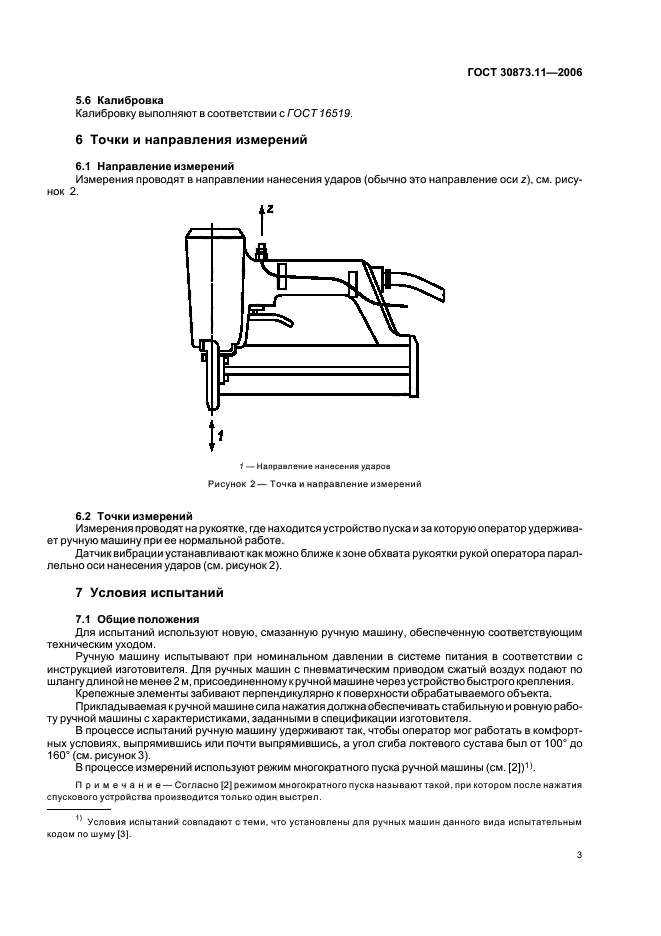 ГОСТ 30873.11—2006

5.6 Калибровка

Калибровку выполняют в соответствии с ГОСТ 16519.

6 Точки и направления измерений

6.1 Направление измерений

Измерения проводят в направлении нанесения ударов (обычно это направление оси z), см. рисунок 2.

z

1

1 — Направление нанесения ударов

Рисунок 2 — Точка и направление измерений

6.2 Точки измерений

Измерения проводят на рукоятке, где находится устройство пуска и за которую оператор удерживает ручную машину при ее нормальной работе.

Датчик вибрации устанавливают как можно ближе к зоне обхвата рукоятки рукой оператора параллельно оси нанесения ударов (см. рисунок 2).

7 Условия испытаний

7.1 Общие положения

Для испытаний используют новую, смазанную ручную машину, обеспеченную соответствующим техническим уходом.

Ручную машину испытывают при номинальном давлении в системе питания в соответствии с инструкцией изготовителя. Для ручных машин с пневматическим приводом сжатый воздух подают по шлангу длиной не менее 2 м, присоединенному к ручной машине через устройство быстрого крепления.

Крепежные элементы забивают перпендикулярно к поверхности обрабатываемого объекта.

Прикладываемая к ручной машине сила нажатия должна обеспечивать стабильную и ровную работу ручной машины с характеристиками, заданными в спецификации изготовителя.

В процессе испытаний ручную машину удерживают так, чтобы оператор мог работать в комфортных условиях, выпрямившись или почти выпрямившись, а угол сгиба локтевого сустава был от 100° до 160° (см. рисунок 3).

В процессе измерений используют режим многократного пуска ручной машины (см. [2])$^{1)}$.

Примечание — Согласно [2] режимом многократного пуска называют такой, при котором после нажатия спускового устройства производится только один выстрел.

$^{1)}$ Условия испытаний совпадают с теми, что установлены для ручных машин данного вида испытательным кодом по шуму [3].

3