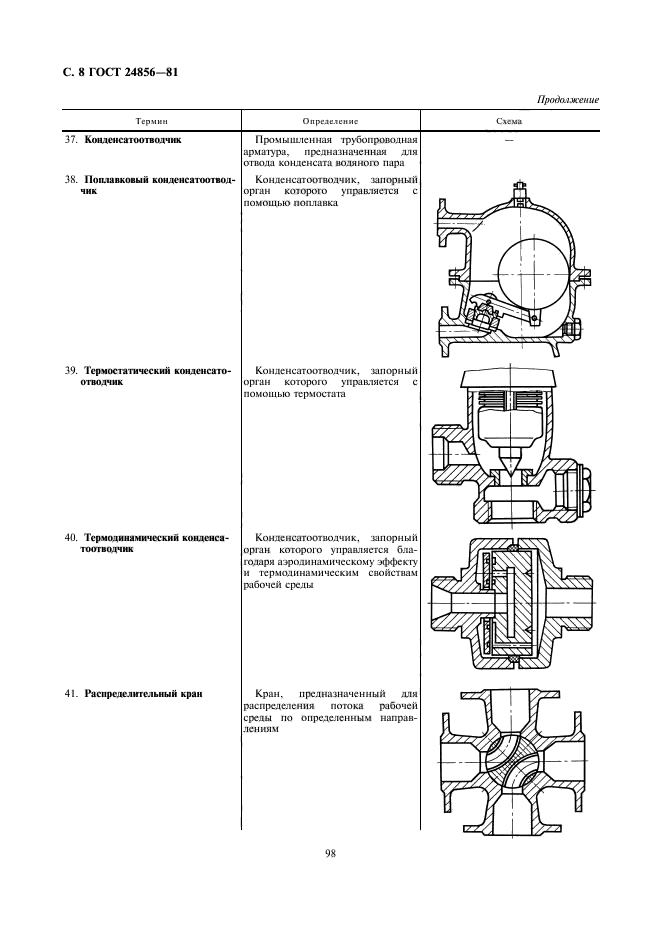 С. 8 ГОСТ 24856—81

Продолжение

| Термин | Определение | Схема |
|---|---|---|
| 37. **Конденсатоотводчик** | Промышленная трубопроводная арматура, предназначенная для отвода конденсата водяного пара | — |
| 38. **Поплавковый конденсатоотводчик** | Конденсатоотводчик, запорный орган которого управляется с помощью поплавка | |
| 39. **Термостатический конденсатоотводчик** | Конденсатоотводчик, запорный орган которого управляется с помощью термостата | |
| 40. **Термодинамический конденсатоотводчик** | Конденсатоотводчик, запорный орган которого управляется благодаря аэродинамическому эффекту и термодинамическим свойствам рабочей среды | |
| 41. **Распределительный кран** | Кран, предназначенный для распределения потока рабочей среды по определенным направлениям | |

98