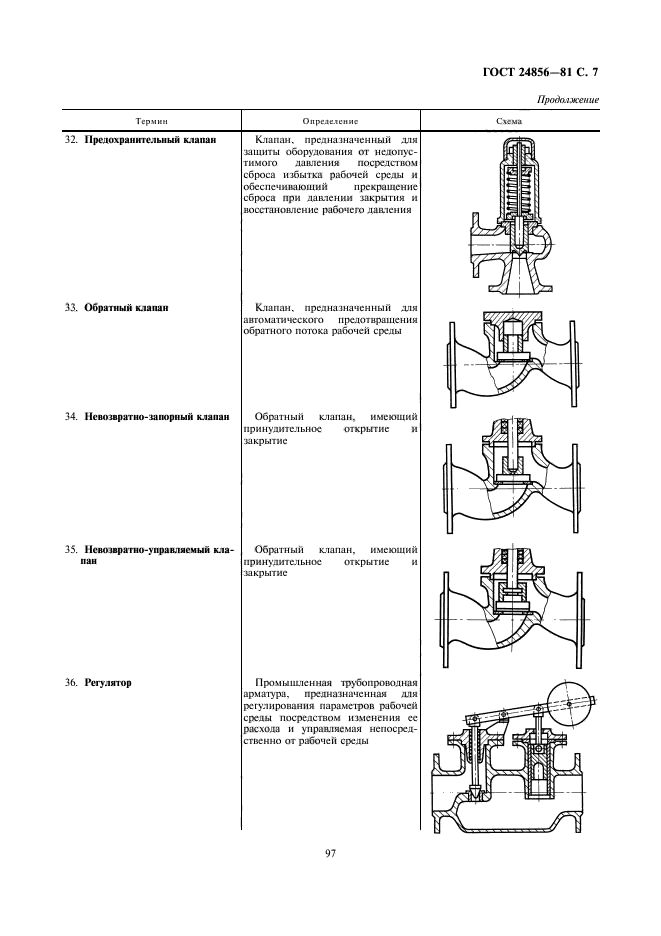 ГОСТ 24856—81 С. 7

Продолжение

| Термин | Определение | Схема |
|---|---|---|
| 32. **Предохранительный клапан** | Клапан, предназначенный для защиты оборудования от недопустимого давления посредством сброса избытка рабочей среды и обеспечивающий прекращение сброса при давлении закрытия и восстановление рабочего давления | |
| 33. **Обратный клапан** | Клапан, предназначенный для автоматического предотвращения обратного потока рабочей среды | |
| 34. **Невозвратно-запорный клапан** | Обратный клапан, имеющий принудительное открытие и закрытие | |
| 35. **Невозвратно-управляемый клапан** | Обратный клапан, имеющий принудительное открытие и закрытие | |
| 36. **Регулятор** | Промышленная трубопроводная арматура, предназначенная для регулирования параметров рабочей среды посредством изменения ее расхода и управляемая непосредственно от рабочей среды | |

97