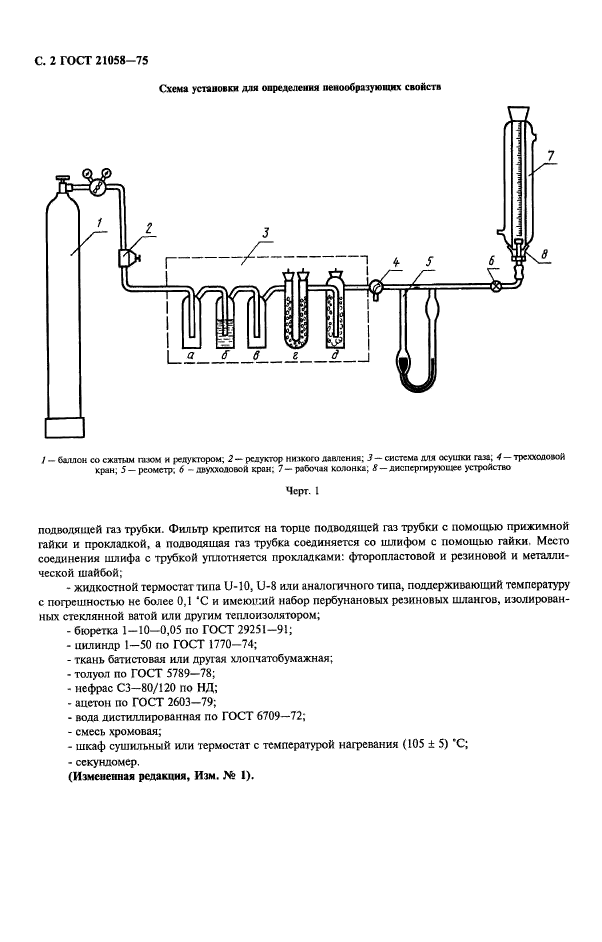 С. 2 ГОСТ 21058—75

Схема установки для определения пенообразующих свойств

1
2
3
4
5
6
7
8
а
б
в
г
д

1 — баллон со сжатым газом и редуктором; 2 — редуктор низкого давления; 3 — система для осушки газа; 4 — трехходовой кран; 5 — реометр; 6 — двухходовой кран; 7 — рабочая колонка; 8 — диспергирующее устройство

Черт. 1

подводящей газ трубки. Фильтр крепится на торце подводящей газ трубки с помощью прижимной гайки и прокладкой, а подводящая газ трубка соединяется со шлифом с помощью гайки. Место соединения шлифа с трубкой уплотняется прокладками: фторопластовой и резиновой и металлической шайбой;

- жидкостной термостат типа U-10, U-8 или аналогичного типа, поддерживающий температуру с погрешностью не более 0,1 °С и имеющий набор пербунановых резиновых шлангов, изолированных стеклянной ватой или другим теплоизолятором;
- бюретка 1—10—0,05 по ГОСТ 29251—91;
- цилиндр 1—50 по ГОСТ 1770—74;
- ткань батистовая или другая хлопчатобумажная;
- толуол по ГОСТ 5789—78;
- нефрас С3—80/120 по НД;
- ацетон по ГОСТ 2603—79;
- вода дистиллированная по ГОСТ 6709—72;
- смесь хромовая;
- шкаф сушильный или термостат с температурой нагревания (105 ± 5) °С;
- секундомер.
(Измененная редакция, Изм. № 1).