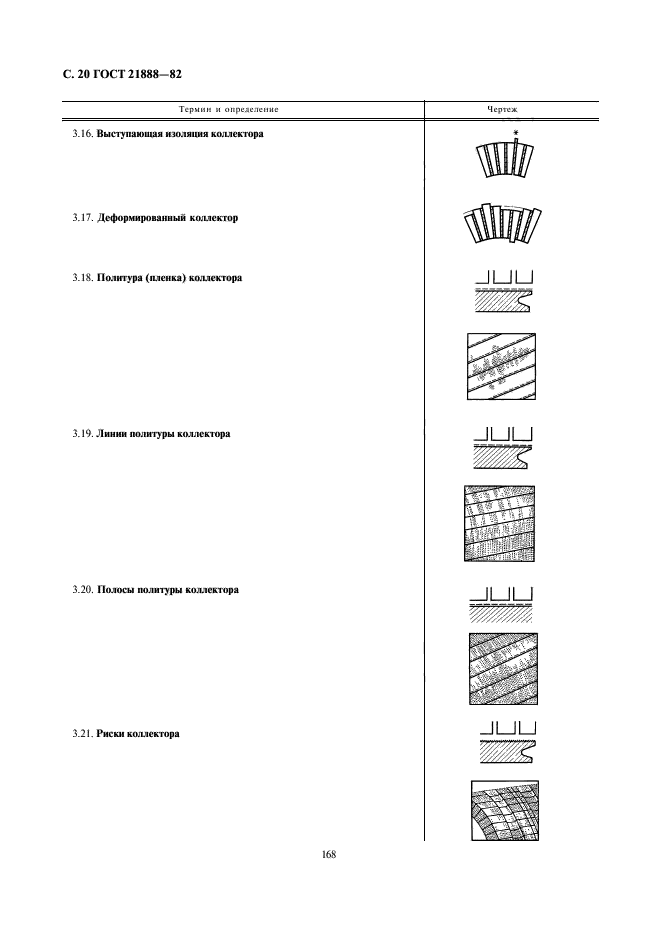 С. 20 ГОСТ 21888—82

| Термин и определение | Чертеж |
|---|---|
| 3.16. **Выступающая изоляция коллектора** | * |
| 3.17. **Деформированный коллектор** | |
| 3.18. **Политура (пленка) коллектора** | |
| 3.19. **Линии политуры коллектора** | |
| 3.20. **Полосы политуры коллектора** | |
| 3.21. **Риски коллектора** | |

168