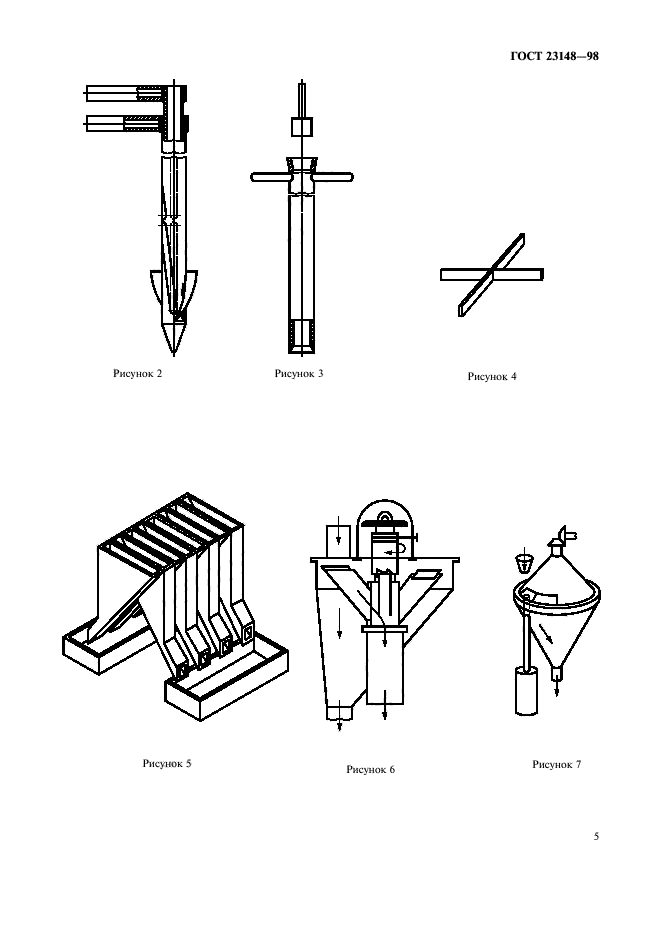 ГОСТ 23148—98

Рисунок 2

Рисунок 3

Рисунок 4

Рисунок 5

Рисунок 6

Рисунок 7

5