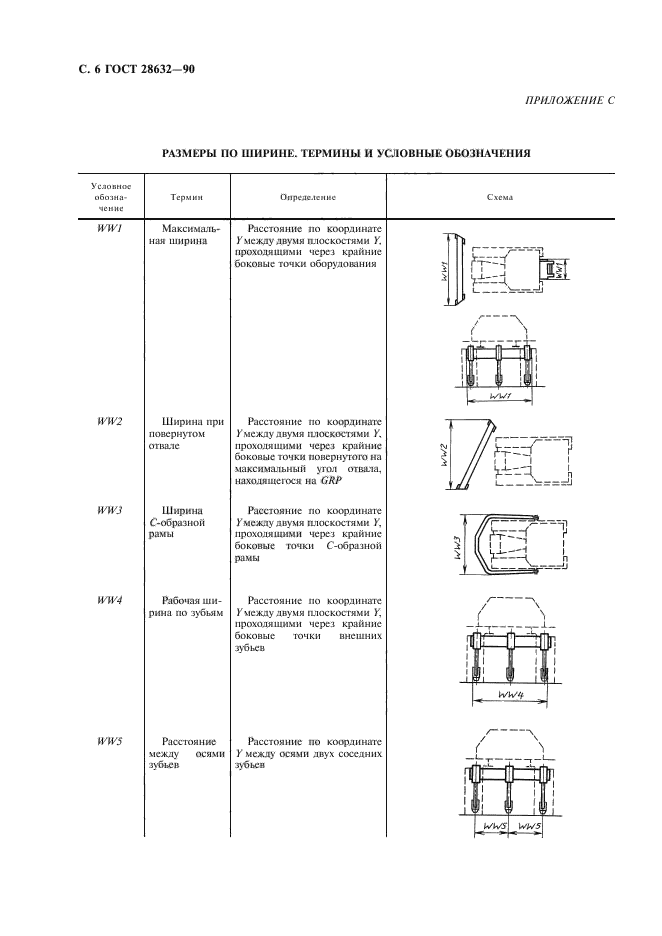 С. 6 ГОСТ 28632—90

ПРИЛОЖЕНИЕ С

РАЗМЕРЫ ПО ШИРИНЕ. ТЕРМИНЫ И УСЛОВНЫЕ ОБОЗНАЧЕНИЯ

| Условное обозначение | Термин | Определение | Схема |
|---|---|---|---|
| WW1 | Максимальная ширина | Расстояние по координате Y между двумя плоскостями Y, проходящими через крайние боковые точки оборудования | WW1 WW1 WW1 |
| WW2 | Ширина при повернутом отвале | Расстояние по координате Y между двумя плоскостями Y, проходящими через крайние боковые точки повернутого на максимальный угол отвала, находящегося на GRP | WW2 |
| WW3 | Ширина C-образной рамы | Расстояние по координате Y между двумя плоскостями Y, проходящими через крайние боковые точки C-образной рамы | WW3 |
| WW4 | Рабочая ширина по зубьям | Расстояние по координате Y между двумя плоскостями Y, проходящими через крайние боковые точки внешних зубьев | WW4 |
| WW5 | Расстояние между осями зубьев | Расстояние по координате Y между осями двух соседних зубьев | WW5 WW5 |