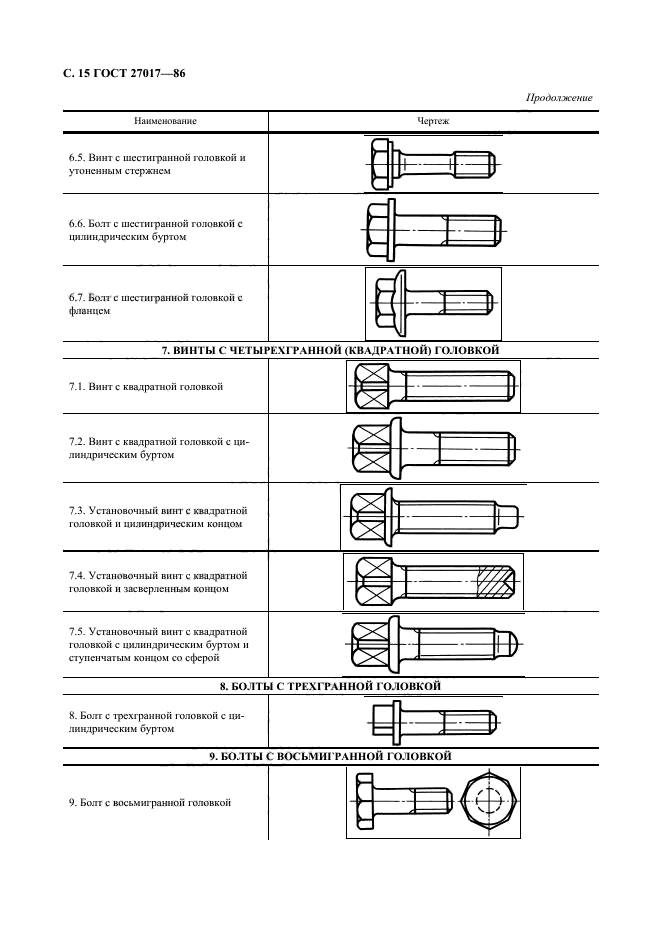 С. 15 ГОСТ 27017—86

Продолжение

| Наименование | Чертеж |
|---|---|
| 6.5. Винт с шестигранной головкой и утоненным стержнем | |
| 6.6. Болт с шестигранной головкой с цилиндрическим буртом | |
| 6.7. Болт с шестигранной головкой с фланцем | |
| 7. ВИНТЫ С ЧЕТЫРЕХГРАННОЙ (КВАДРАТНОЙ) ГОЛОВКОЙ | |
| 7.1. Винт с квадратной головкой | |
| 7.2. Винт с квадратной головкой с цилиндрическим буртом | |
| 7.3. Установочный винт с квадратной головкой и цилиндрическим концом | |
| 7.4. Установочный винт с квадратной головкой и засверленным концом | |
| 7.5. Установочный винт с квадратной головкой с цилиндрическим буртом и ступенчатым концом со сферой | |
| 8. БОЛТЫ С ТРЕХГРАННОЙ ГОЛОВКОЙ | |
| 8. Болт с трехгранной головкой с цилиндрическим буртом | |
| 9. БОЛТЫ С ВОСЬМИГРАННОЙ ГОЛОВКОЙ | |
| 9. Болт с восьмигранной головкой | |