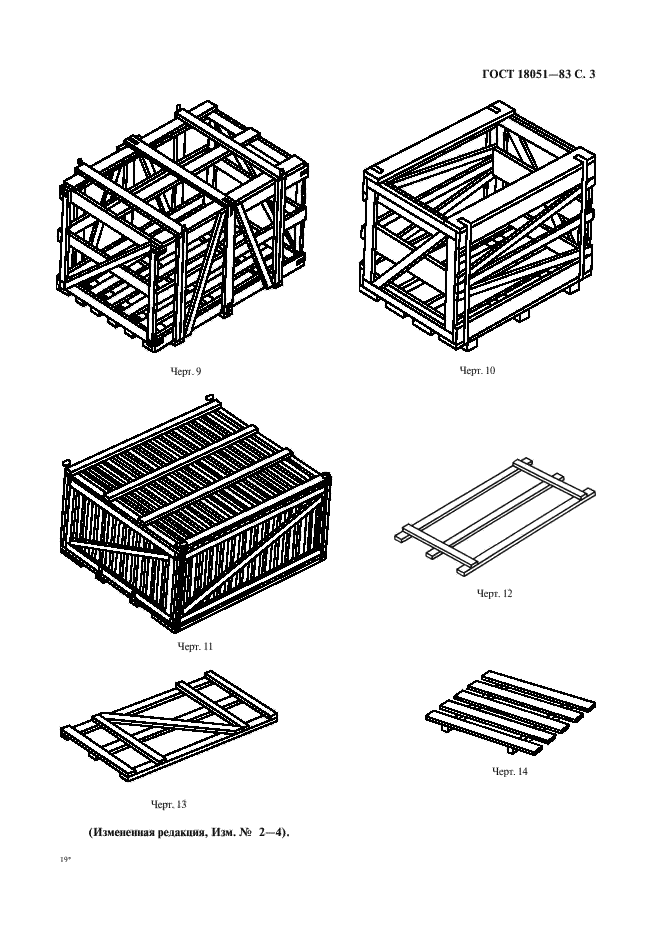 ГОСТ 18051—83 С. 3

Черт. 9

Черт. 10

Черт. 11

Черт. 12

Черт. 13

Черт. 14

(Измененная редакция, Изм. № 2—4).

19*