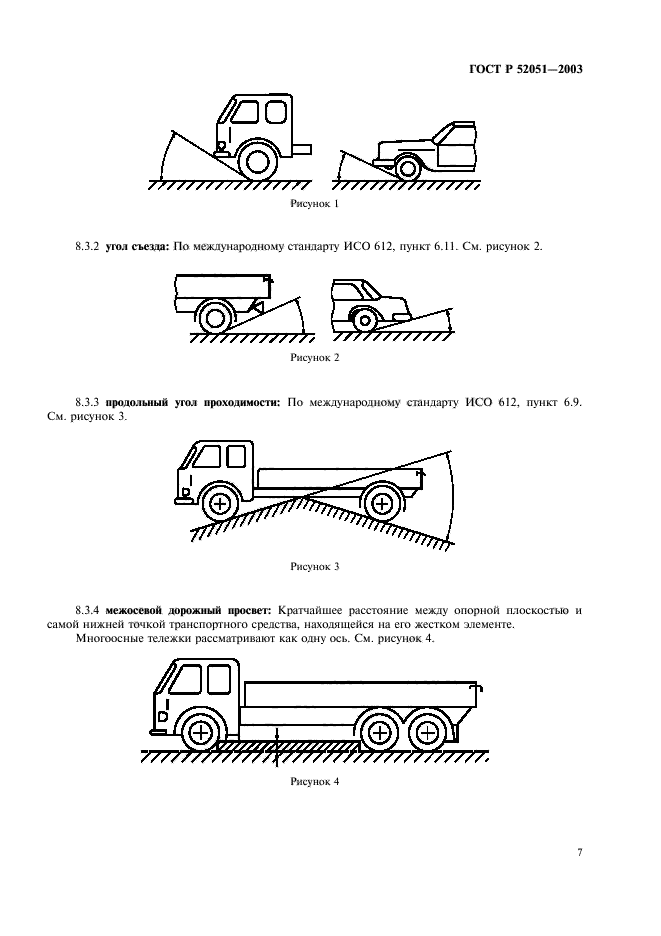 ГОСТ Р 52051—2003

Рисунок 1

8.3.2 **угол съезда:** По международному стандарту ИСО 612, пункт 6.11. См. рисунок 2.

Рисунок 2

8.3.3 **продольный угол проходимости:** По международному стандарту ИСО 612, пункт 6.9. См. рисунок 3.

Рисунок 3

8.3.4 **межосевой дорожный просвет:** Кратчайшее расстояние между опорной плоскостью и самой нижней точкой транспортного средства, находящейся на его жестком элементе.

Многоосные тележки рассматривают как одну ось. См. рисунок 4.

Рисунок 4

7