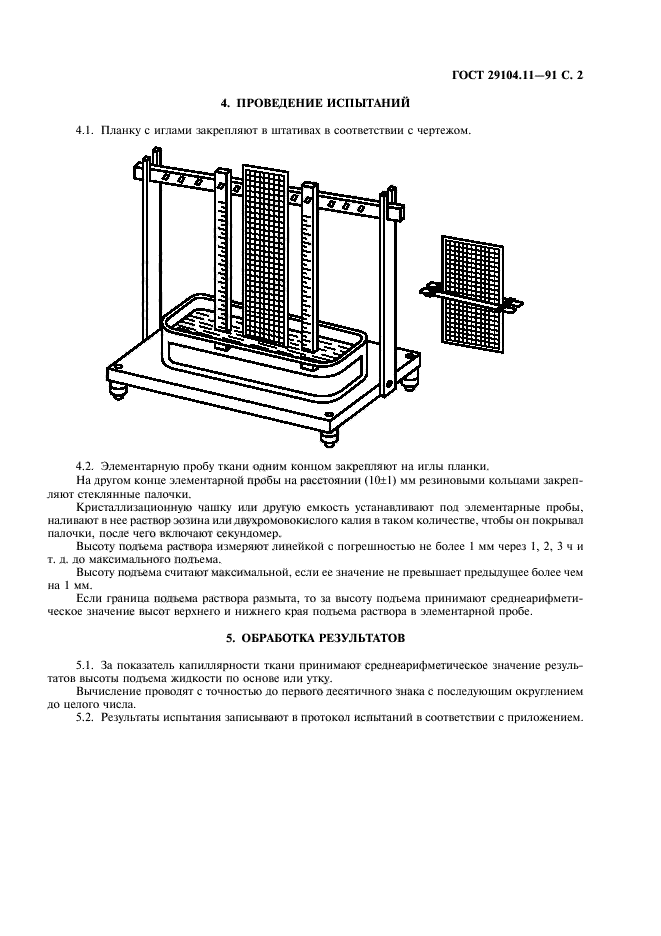 ГОСТ 29104.11—91 С. 2

4. ПРОВЕДЕНИЕ ИСПЫТАНИЙ

4.1. Планку с иглами закрепляют в штативах в соответствии с чертежом.

4.2. Элементарную пробу ткани одним концом закрепляют на иглы планки.

На другом конце элементарной пробы на расстоянии (10±1) мм резиновыми кольцами закрепляют стеклянные палочки.

Кристаллизационную чашку или другую емкость устанавливают под элементарные пробы, наливают в нее раствор эозина или двухромовокислого калия в таком количестве, чтобы он покрывал палочки, после чего включают секундомер.

Высоту подъема раствора измеряют линейкой с погрешностью не более 1 мм через 1, 2, 3 ч и т. д. до максимального подъема.

Высоту подъема считают максимальной, если ее значение не превышает предыдущее более чем на 1 мм.

Если граница подъема раствора размыта, то за высоту подъема принимают среднеарифметическое значение высот верхнего и нижнего края подъема раствора в элементарной пробе.

5. ОБРАБОТКА РЕЗУЛЬТАТОВ

5.1. За показатель капиллярности ткани принимают среднеарифметическое значение результатов высоты подъема жидкости по основе или утку.

Вычисление проводят с точностью до первого десятичного знака с последующим округлением до целого числа.

5.2. Результаты испытания записывают в протокол испытаний в соответствии с приложением.