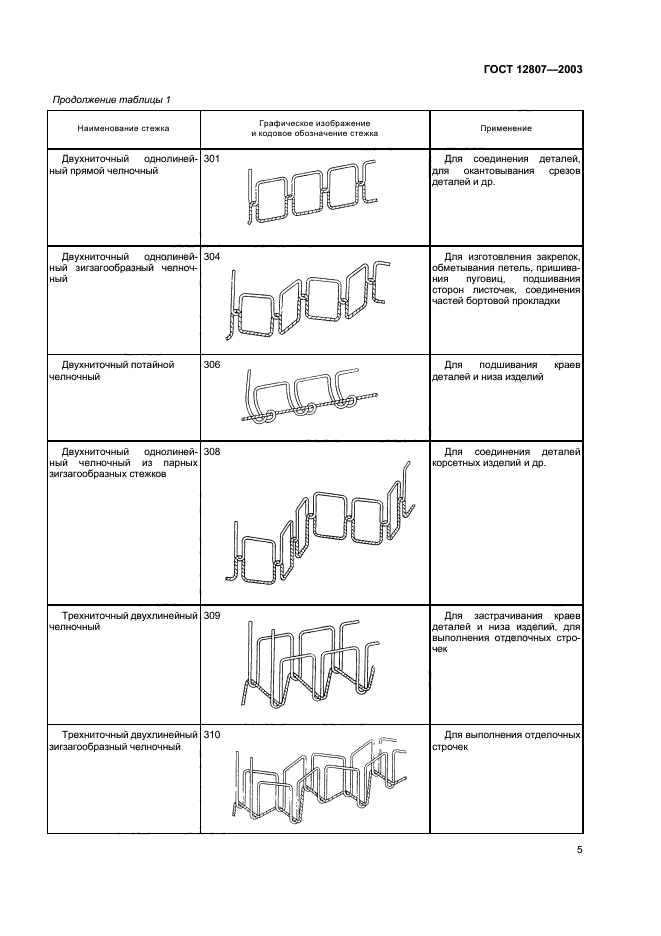 ГОСТ 12807—2003

Продолжение таблицы 1

| Наименование стежка | Графическое изображение и кодовое обозначение стежка | Применение |
|---|---|---|
| Двухниточный однолинейный прямой челночный | 301 | Для соединения деталей, для окантовывания срезов деталей и др. |
| Двухниточный однолинейный зигзагообразный челночный | 304 | Для изготовления закрепок, обметывания петель, пришивания пуговиц, подшивания сторон листочек, соединения частей бортовой прокладки |
| Двухниточный потайной челночный | 306 | Для подшивания краев деталей и низа изделий |
| Двухниточный однолинейный челночный из парных зигзагообразных стежков | 308 | Для соединения деталей корсетных изделий и др. |
| Трехниточный двухлинейный челночный | 309 | Для застрачивания краев деталей и низа изделий, для выполнения отделочных строчек |
| Трехниточный двухлинейный зигзагообразный челночный | 310 | Для выполнения отделочных строчек |

5