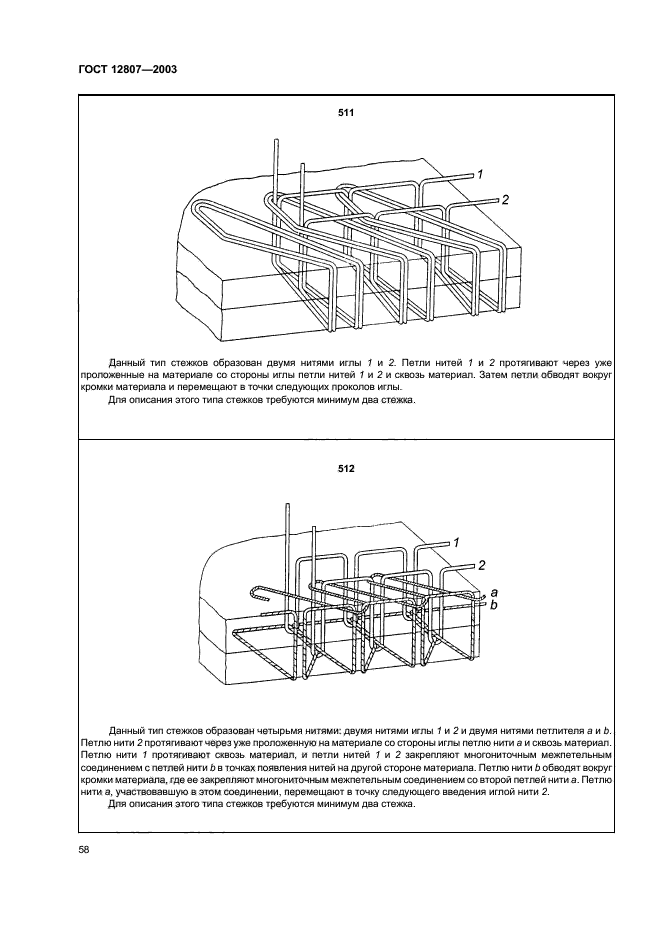 ГОСТ 12807—2003

511

1
2

Данный тип стежков образован двумя нитями иглы 1 и 2. Петли нитей 1 и 2 протягивают через уже проложенные на материале со стороны иглы петли нитей 1 и 2 и сквозь материал. Затем петли обводят вокруг кромки материала и перемещают в точки следующих проколов иглы.

Для описания этого типа стежков требуются минимум два стежка.

512

1
2
a
b

Данный тип стежков образован четырьмя нитями: двумя нитями иглы 1 и 2 и двумя нитями петлителя a и b. Петлю нити 2 протягивают через уже проложенную на материале со стороны иглы петлю нити a и сквозь материал. Петлю нити 1 протягивают сквозь материал, и петли нитей 1 и 2 закрепляют многониточным межпетельным соединением с петлей нити b в точках появления нитей на другой стороне материала. Петлю нити b обводят вокруг кромки материала, где ее закрепляют многониточным межпетельным соединением со второй петлей нити a. Петлю нити a, участвовавшую в этом соединении, перемещают в точку следующего введения иглой нити 2.

Для описания этого типа стежков требуются минимум два стежка.

58