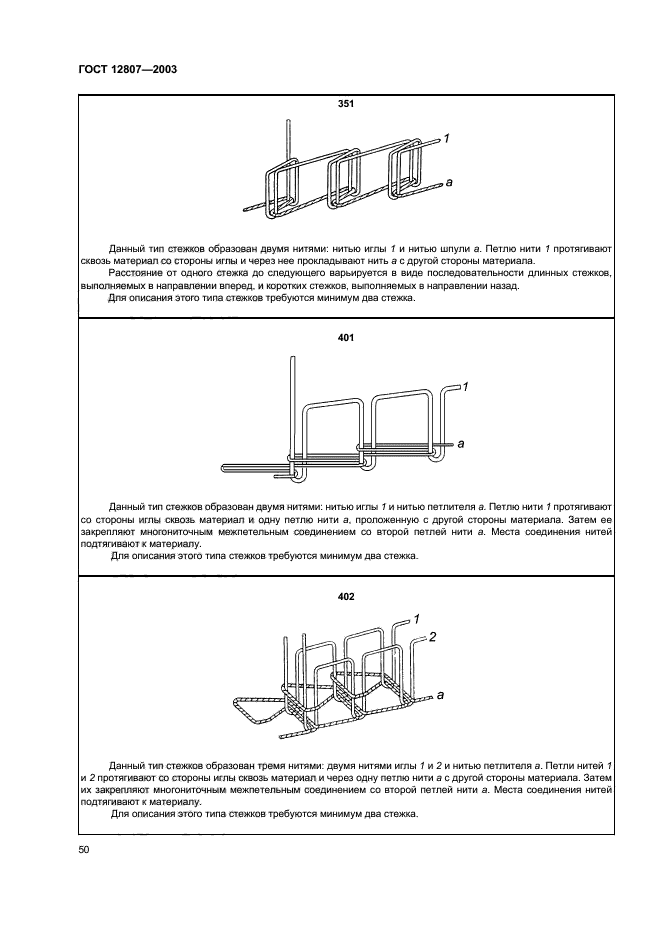 ГОСТ 12807—2003

351

1

a

Данный тип стежков образован двумя нитями: нитью иглы 1 и нитью шпули a. Петлю нити 1 протягивают сквозь материал со стороны иглы и через нее прокладывают нить a с другой стороны материала.

Расстояние от одного стежка до следующего варьируется в виде последовательности длинных стежков, выполняемых в направлении вперед, и коротких стежков, выполняемых в направлении назад.

Для описания этого типа стежков требуются минимум два стежка.

401

1

a

Данный тип стежков образован двумя нитями: нитью иглы 1 и нитью петлителя a. Петлю нити 1 протягивают со стороны иглы сквозь материал и одну петлю нити a, проложенную с другой стороны материала. Затем ее закрепляют многониточным межпетельным соединением со второй петлей нити a. Места соединения нитей подтягивают к материалу.

Для описания этого типа стежков требуются минимум два стежка.

402

1

2

a

Данный тип стежков образован тремя нитями: двумя нитями иглы 1 и 2 и нитью петлителя a. Петли нитей 1 и 2 протягивают со стороны иглы сквозь материал и через одну петлю нити a с другой стороны материала. Затем их закрепляют многониточным межпетельным соединением со второй петлей нити a. Места соединения нитей подтягивают к материалу.

Для описания этого типа стежков требуются минимум два стежка.

50