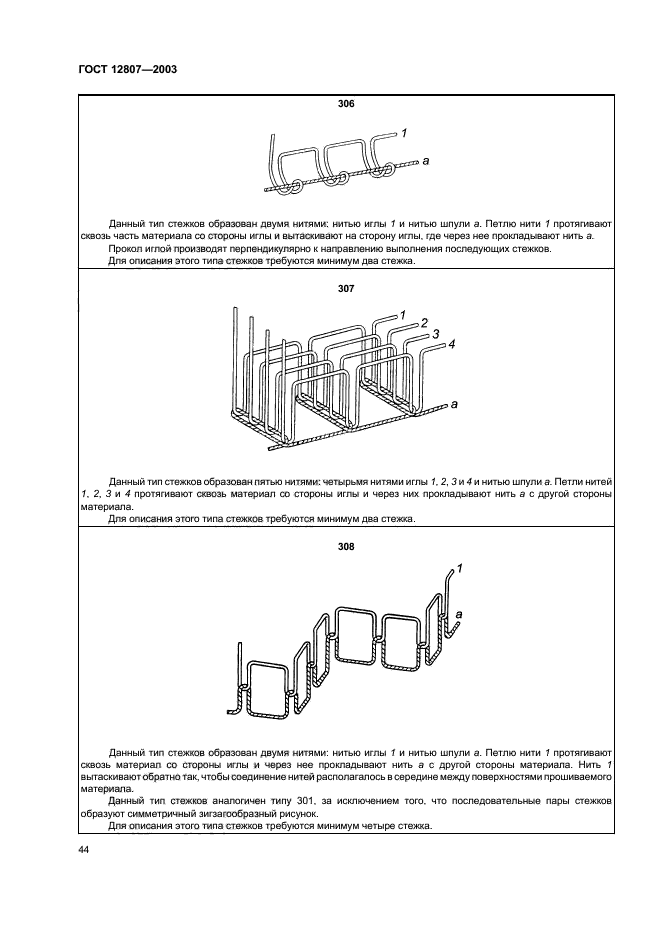 ГОСТ 12807—2003

306

1

a

Данный тип стежков образован двумя нитями: нитью иглы 1 и нитью шпули a. Петлю нити 1 протягивают сквозь часть материала со стороны иглы и вытаскивают на сторону иглы, где через нее прокладывают нить a.

Прокол иглой производят перпендикулярно к направлению выполнения последующих стежков.

Для описания этого типа стежков требуются минимум два стежка.

307

1

2

3

4

a

Данный тип стежков образован пятью нитями: четырьмя нитями иглы 1, 2, 3 и 4 и нитью шпули a. Петли нитей 1, 2, 3 и 4 протягивают сквозь материал со стороны иглы и через них прокладывают нить a с другой стороны материала.

Для описания этого типа стежков требуются минимум два стежка.

308

1

a

Данный тип стежков образован двумя нитями: нитью иглы 1 и нитью шпули a. Петлю нити 1 протягивают сквозь материал со стороны иглы и через нее прокладывают нить a с другой стороны материала. Нить 1 вытаскивают обратно так, чтобы соединение нитей располагалось в середине между поверхностями прошиваемого материала.

Данный тип стежков аналогичен типу 301, за исключением того, что последовательные пары стежков образуют симметричный зигзагообразный рисунок.

Для описания этого типа стежков требуются минимум четыре стежка.

44