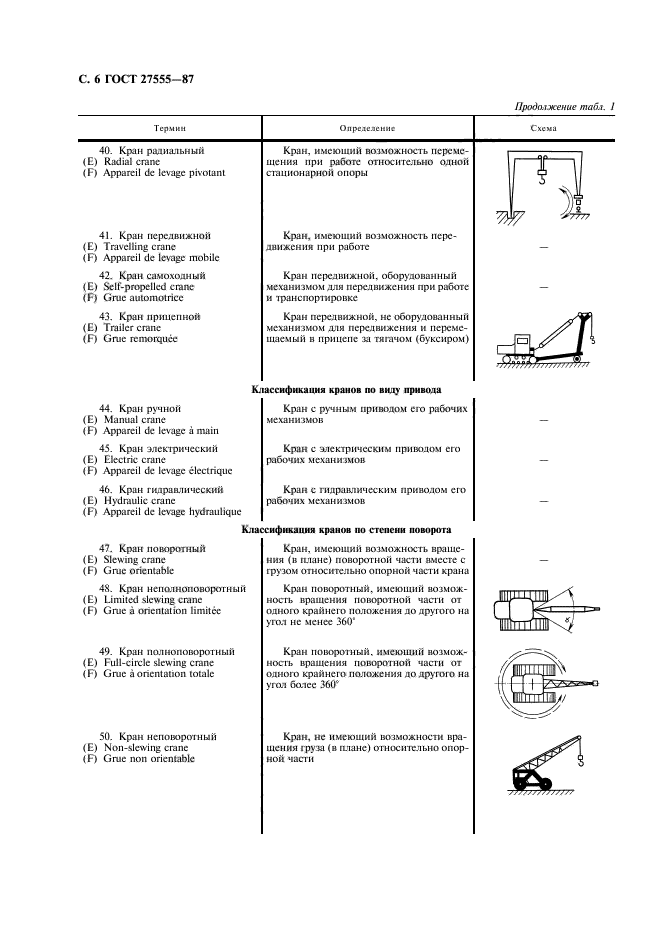 С. 6 ГОСТ 27555—87

Продолжение табл. 1

| Термин | Определение | Схема |
|---|---|---|
| 40. Кран радиальный (E) Radial crane (F) Appareil de levage pivotant | Кран, имеющий возможность перемещения при работе относительно одной стационарной опоры | |
| 41. Кран передвижной (E) Travelling crane (F) Appareil de levage mobile | Кран, имеющий возможность передвижения при работе | — |
| 42. Кран самоходный (E) Self-propelled crane (F) Grue automotrice | Кран передвижной, оборудованный механизмом для передвижения при работе и транспортировке | — |
| 43. Кран прицепной (E) Trailer crane (F) Grue remorquée | Кран передвижной, не оборудованный механизмом для передвижения и перемещаемый в прицепе за тягачом (буксиром) | |
| **Классификация кранов по виду привода** | | |
| 44. Кран ручной (E) Manual crane (F) Appareil de levage à main | Кран с ручным приводом его рабочих механизмов | — |
| 45. Кран электрический (E) Electric crane (F) Appareil de levage électrique | Кран с электрическим приводом его рабочих механизмов | — |
| 46. Кран гидравлический (E) Hydraulic crane (F) Appareil de levage hydraulique | Кран с гидравлическим приводом его рабочих механизмов | — |
| **Классификация кранов по степени поворота** | | |
| 47. Кран поворотный (E) Slewing crane (F) Grue orientable | Кран, имеющий возможность вращения (в плане) поворотной части вместе с грузом относительно опорной части крана | — |
| 48. Кран неполноповоротный (E) Limited slewing crane (F) Grue à orientation limitée | Кран поворотный, имеющий возможность вращения поворотной части от одного крайнего положения до другого на угол не менее 360° | |
| 49. Кран полноповоротный (E) Full-circle slewing crane (F) Grue à orientation totale | Кран поворотный, имеющий возможность вращения поворотной части от одного крайнего положения до другого на угол более 360° | |
| 50. Кран неповоротный (E) Non-slewing crane (F) Grue non orientable | Кран, не имеющий возможности вращения груза (в плане) относительно опорной части | |