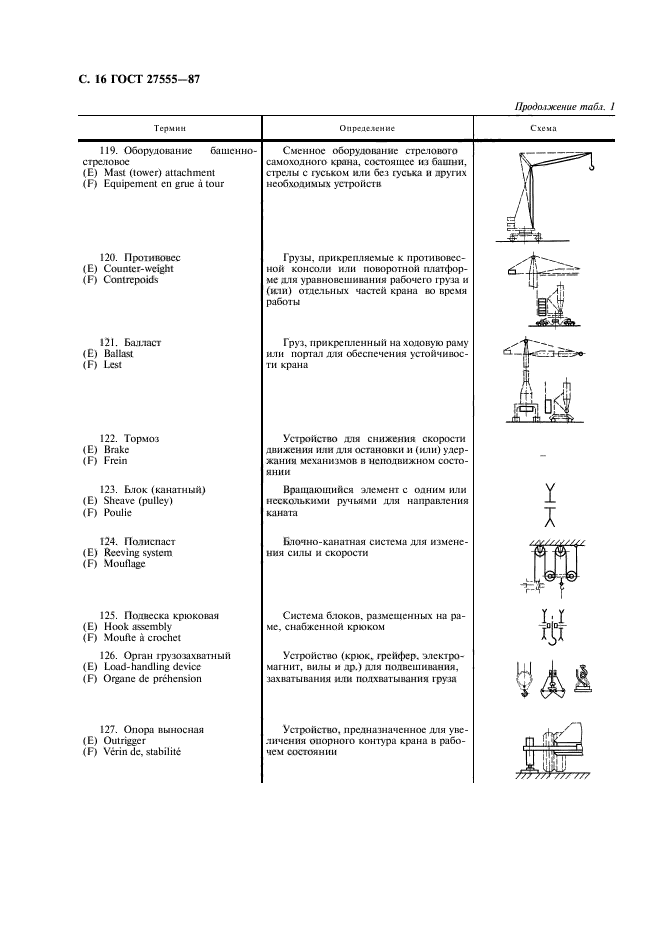 С. 16 ГОСТ 27555—87

Продолжение табл. 1

| Термин | Определение | Схема |
|---|---|---|
| 119. Оборудование башенно-стреловое (E) Mast (tower) attachment (F) Equipement en grue à tour | Сменное оборудование стрелового самоходного крана, состоящее из башни, стрелы с гуськом или без гуська и других необходимых устройств | |
| 120. Противовес (E) Counter-weight (F) Contrepoids | Грузы, прикрепляемые к противовесной консоли или поворотной платформе для уравновешивания рабочего груза и (или) отдельных частей крана во время работы | |
| 121. Балласт (E) Ballast (F) Lest | Груз, прикрепленный на ходовую раму или портал для обеспечения устойчивости крана | |
| 122. Тормоз (E) Brake (F) Frein | Устройство для снижения скорости движения или для остановки и (или) удержания механизмов в неподвижном состоянии | — |
| 123. Блок (канатный) (E) Sheave (pulley) (F) Poulie | Вращающийся элемент с одним или несколькими ручьями для направления каната | |
| 124. Полиспаст (E) Reeving system (F) Mouflage | Блочно-канатная система для изменения силы и скорости | |
| 125. Подвеска крюковая (E) Hook assembly (F) Moufte à crochet | Система блоков, размещенных на раме, снабженной крюком | |
| 126. Орган грузозахватный (E) Load-handling device (F) Organe de préhension | Устройство (крюк, грейфер, электромагнит, вилы и др.) для подвешивания, захватывания или подхватывания груза | |
| 127. Опора выносная (E) Outrigger (F) Vérin de, stabilité | Устройство, предназначенное для увеличения опорного контура крана в рабочем состоянии | |