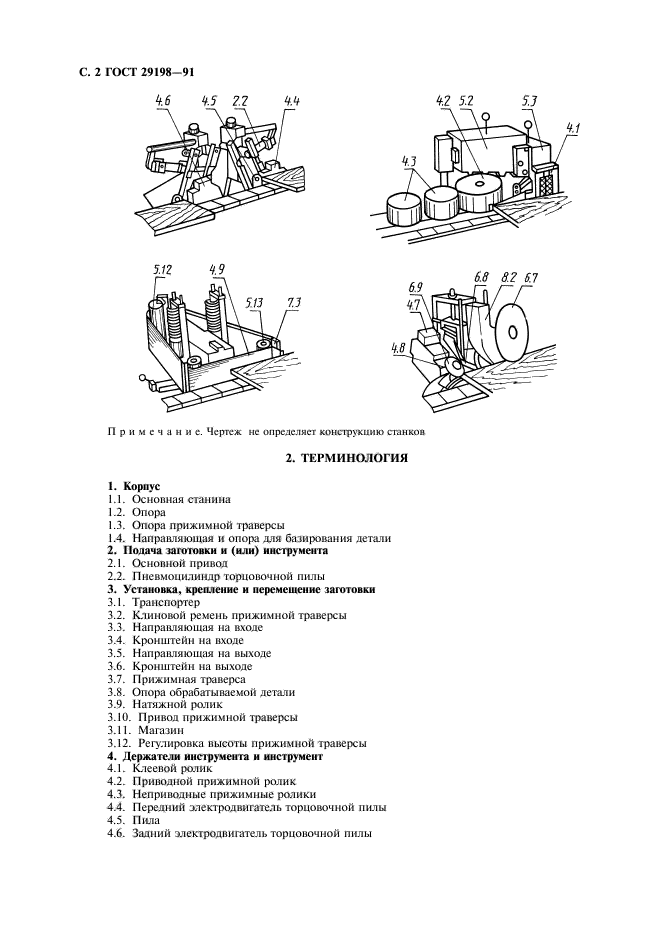 С. 2 ГОСТ 29198—91

4.6 4.5 2.2 4.4

4.2 5.2 5.3 4.1

4.3

5.12 4.9 5.13 7.3

6.9 6.8 8.2 6.7

4.7

4.8

Примечание. Чертеж не определяет конструкцию станков

2. ТЕРМИНОЛОГИЯ

1. Корпус
1.1. Основная станина
1.2. Опора
1.3. Опора прижимной траверсы
1.4. Направляющая и опора для базирования детали
2. Подача заготовки и (или) инструмента
2.1. Основной привод
2.2. Пневмоцилиндр торцовочной пилы
3. Установка, крепление и перемещение заготовки
3.1. Транспортер
3.2. Клиновой ремень прижимной траверсы
3.3. Направляющая на входе
3.4. Кронштейн на входе
3.5. Направляющая на выходе
3.6. Кронштейн на выходе
3.7. Прижимная траверса
3.8. Опора обрабатываемой детали
3.9. Натяжной ролик
3.10. Привод прижимной траверсы
3.11. Магазин
3.12. Регулировка высоты прижимной траверсы
4. Держатели инструмента и инструмент
4.1. Клеевой ролик
4.2. Приводной прижимной ролик
4.3. Неприводные прижимные ролики
4.4. Передний электродвигатель торцовочной пилы
4.5. Пила
4.6. Задний электродвигатель торцовочной пилы