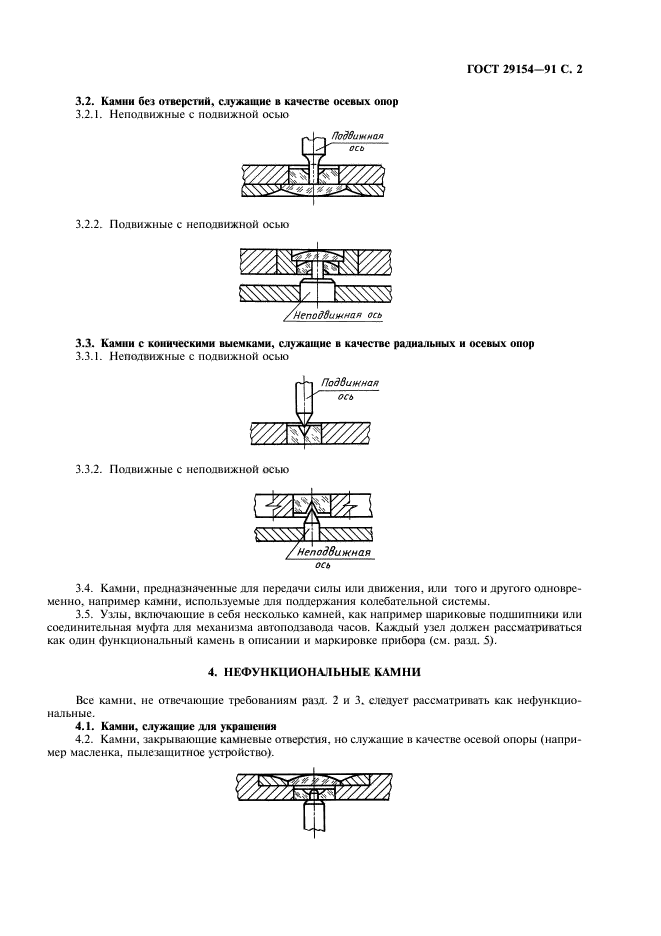 ГОСТ 29154—91 С. 2

3.2. Камни без отверстий, служащие в качестве осевых опор

3.2.1. Неподвижные с подвижной осью

Подвижная ось

3.2.2. Подвижные с неподвижной осью

Неподвижная ось

3.3. Камни с коническими выемками, служащие в качестве радиальных и осевых опор

3.3.1. Неподвижные с подвижной осью

Подвижная ось

3.3.2. Подвижные с неподвижной осью

Неподвижная ось

3.4. Камни, предназначенные для передачи силы или движения, или того и другого одновременно, например камни, используемые для поддержания колебательной системы.

3.5. Узлы, включающие в себя несколько камней, как например шариковые подшипники или соединительная муфта для механизма автоподзавода часов. Каждый узел должен рассматриваться как один функциональный камень в описании и маркировке прибора (см. разд. 5).

4. НЕФУНКЦИОНАЛЬНЫЕ КАМНИ

Все камни, не отвечающие требованиям разд. 2 и 3, следует рассматривать как нефункциональные.

4.1. Камни, служащие для украшения

4.2. Камни, закрывающие камневые отверстия, но служащие в качестве осевой опоры (например масленка, пылезащитное устройство).